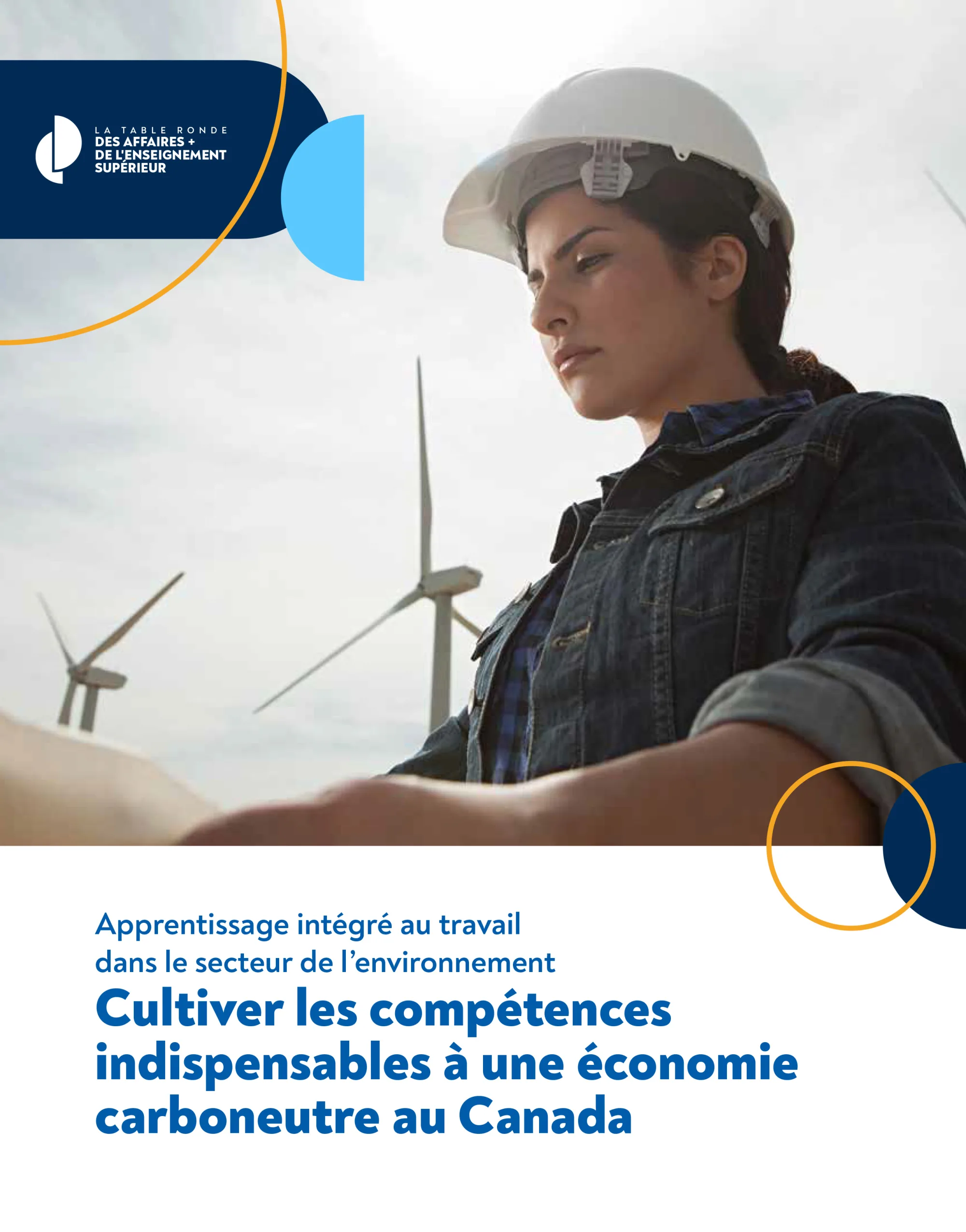 LA TABLE RONDE
DES AFFAIRES +
DE L'ENSEIGNEMENT
SUPÉRIEUR

Apprentissage intégré au travail dans le secteur de l'environnement

Cultiver les compétences indispensables à une économie carboneutre au Canada